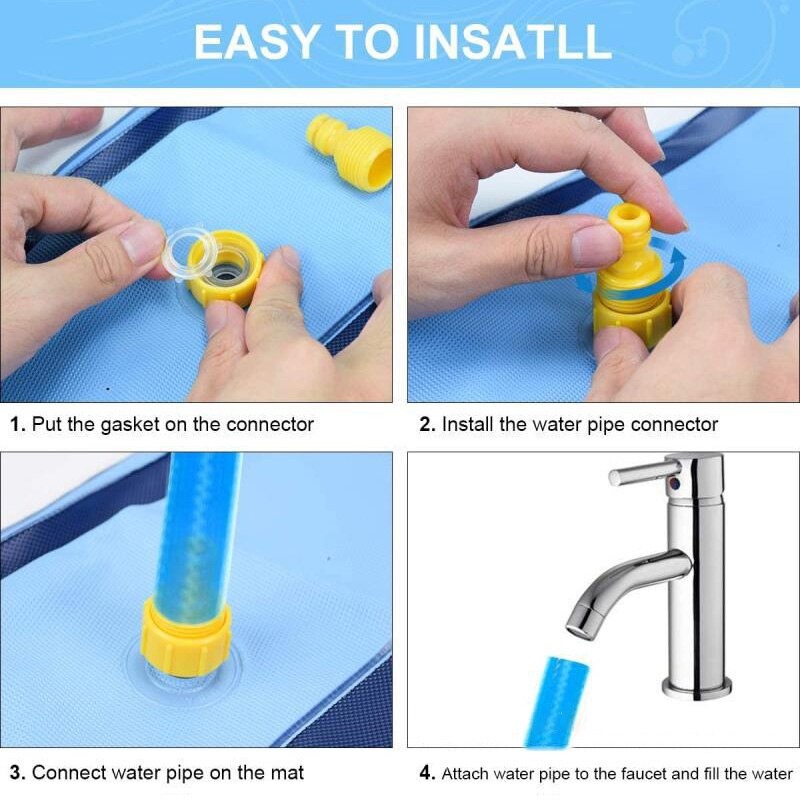 EASY TO INSATLL

1. Put the gasket on the connector

2. Install the water pipe connector

3. Connect water pipe on the mat

4. Attach water pipe to the faucet and fill the water